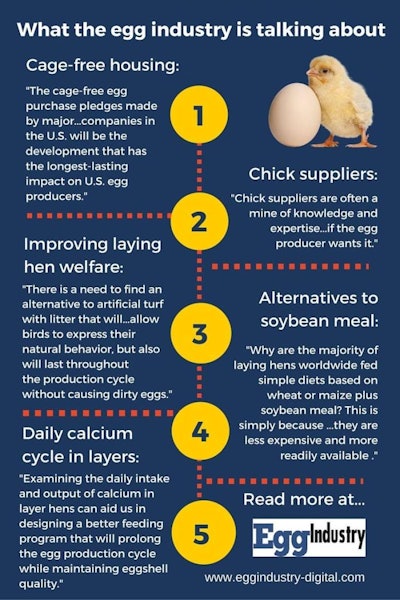 What the egg industry is talking about

Cage-free housing:

"The cage-free egg purchase pledges made by major...companies in the U.S. will be the development that has the longest-lasting impact on U.S. egg producers."

1

Chick suppliers:

"Chick suppliers are often a mine of knowledge and expertise...if the egg producer wants it."

2

Improving laying hen welfare:

"There is a need to find an alternative to artificial turf with litter that will...allow birds to express their natural behavior, but also will last throughout the production cycle without causing dirty eggs."

3

Alternatives to soybean meal:

"Why are the majority of laying hens worldwide fed simple diets based on wheat or maize plus soybean meal? This is simply because ...they are less expensive and more readily available ."

4

Daily calcium cycle in layers:

"Examining the daily intake and output of calcium in layer hens can aid us in designing a better feeding program that will prolong the egg production cycle while maintaining eggshell quality."

5

Read more at...

Egg Industry

www.eggindustry-digital.com