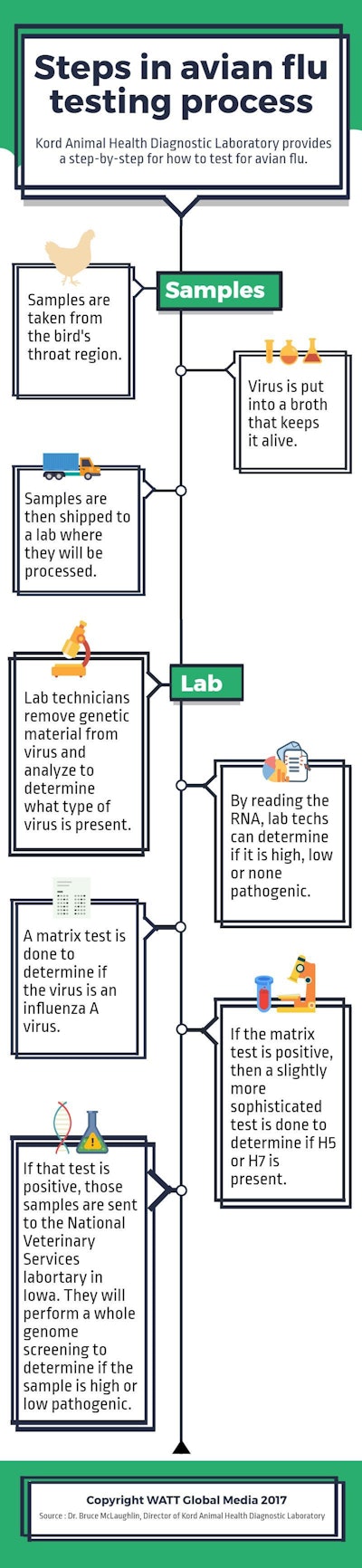 Steps in avian flu testing process

Kord Animal Health Diagnostic Laboratory provides a step-by-step for how to test for avian flu.

Samples

Samples are taken from the bird's throat region.

Virus is put into a broth that keeps it alive.

Samples are then shipped to a lab where they will be processed.

Lab

Lab technicians remove genetic material from virus and analyze to determine what type of virus is present.

By reading the RNA, lab techs can determine if it is high, low or none pathogenic.

A matrix test is done to determine if the virus is an influenza A virus.

If the matrix test is positive, then a slightly more sophisticated test is done to determine if H5 or H7 is present.

If that test is positive, those samples are sent to the National Veterinary Services labortary in Iowa. They will perform a whole genome screening to determine if the sample is high or low pathogenic.

Copyright WATT Global Media 2017

Source : Dr. Bruce McLaughlin, Director of Kord Animal Health Diagnostic Laboratory