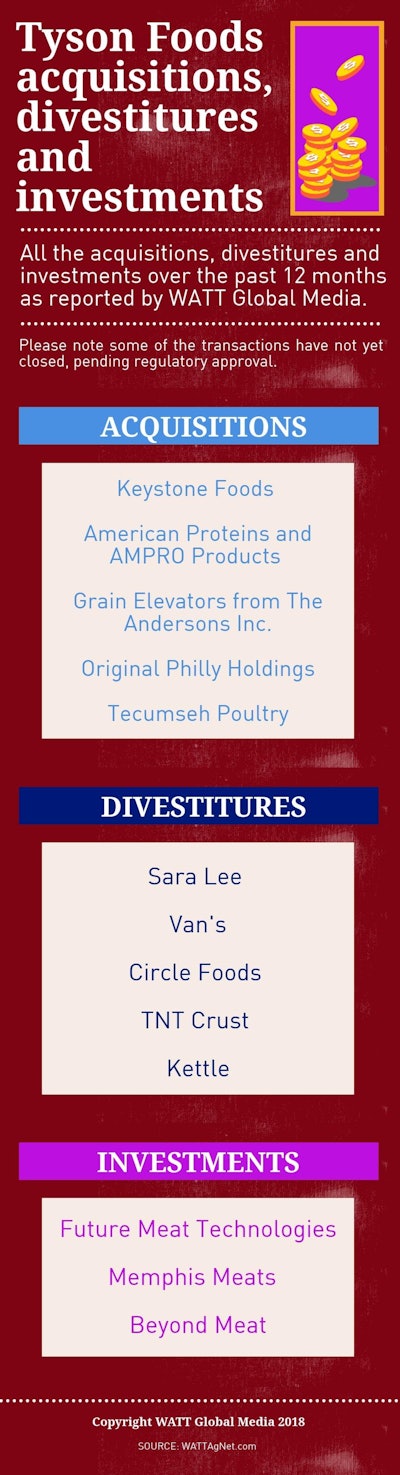 Tyson Foods acquisitions, divestitures and investments

All the acquisitions, divestitures and investments over the past 12 months as reported by WATT Global Media.

Please note some of the transactions have not yet closed, pending regulatory approval.

ACQUISITIONS

Keystone Foods

American Proteins and AMPRO Products

Grain Elevators from The Andersons Inc.

Original Philly Holdings

Tecumseh Poultry

DIVESTITURES

Sara Lee

Van's

Circle Foods

TNT Crust

Kettle

INVESTMENTS

Future Meat Technologies

Memphis Meats

Beyond Meat

Copyright WATT Global Media 2018

SOURCE: WATTAgNet.com