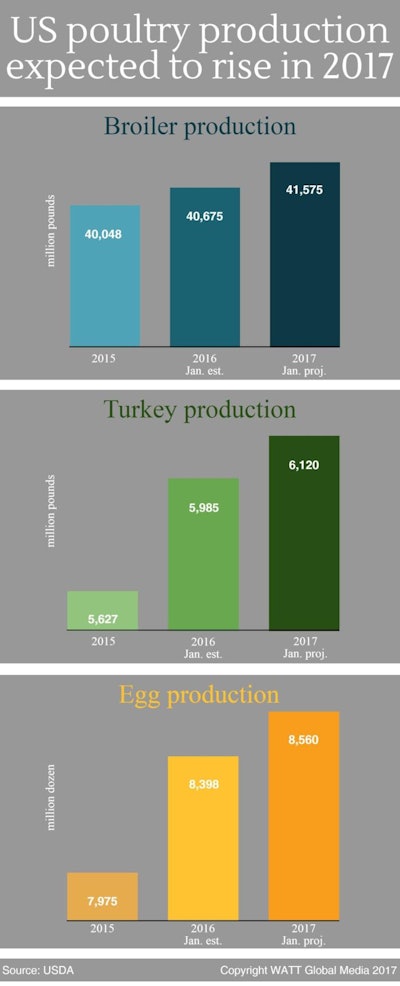 US poultry production expected to rise in 2017

Broiler production

million pounds

40,048

40,675

41,575

2015

2016 Jan. est.

2017 Jan. proj.

Turkey production

million pounds

5,627

5,985

6,120

2015

2016 Jan. est.

2017 Jan. proj.

Egg production

million dozen

7,975

8,398

8,560

2015

2016 Jan. est.

2017 Jan. proj.

Source: USDA

Copyright WATT Global Media 2017